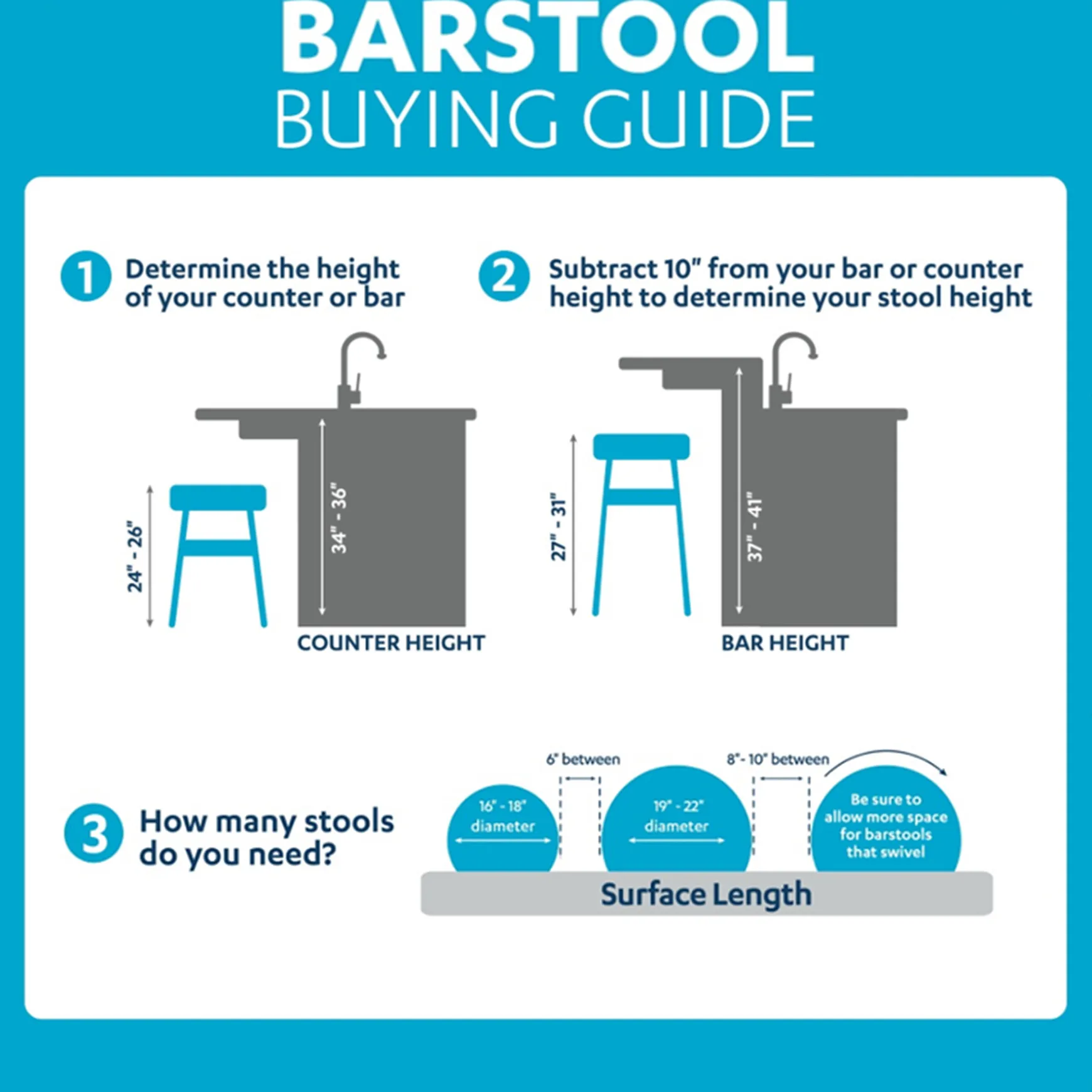 BARSTOOL
BUYING GUIDE

1 Determine the height of your counter or bar

2 Subtract 10" from your bar or counter height to determine your stool height

24" - 26"

34" - 36"

COUNTER HEIGHT

27" - 31"

37" - 41"

BAR HEIGHT

3 How many stools do you need?

6" between

8"- 10" between

16" - 18" diameter

19" - 22" diameter

Be sure to allow more space for barstools that swivel

Surface Length